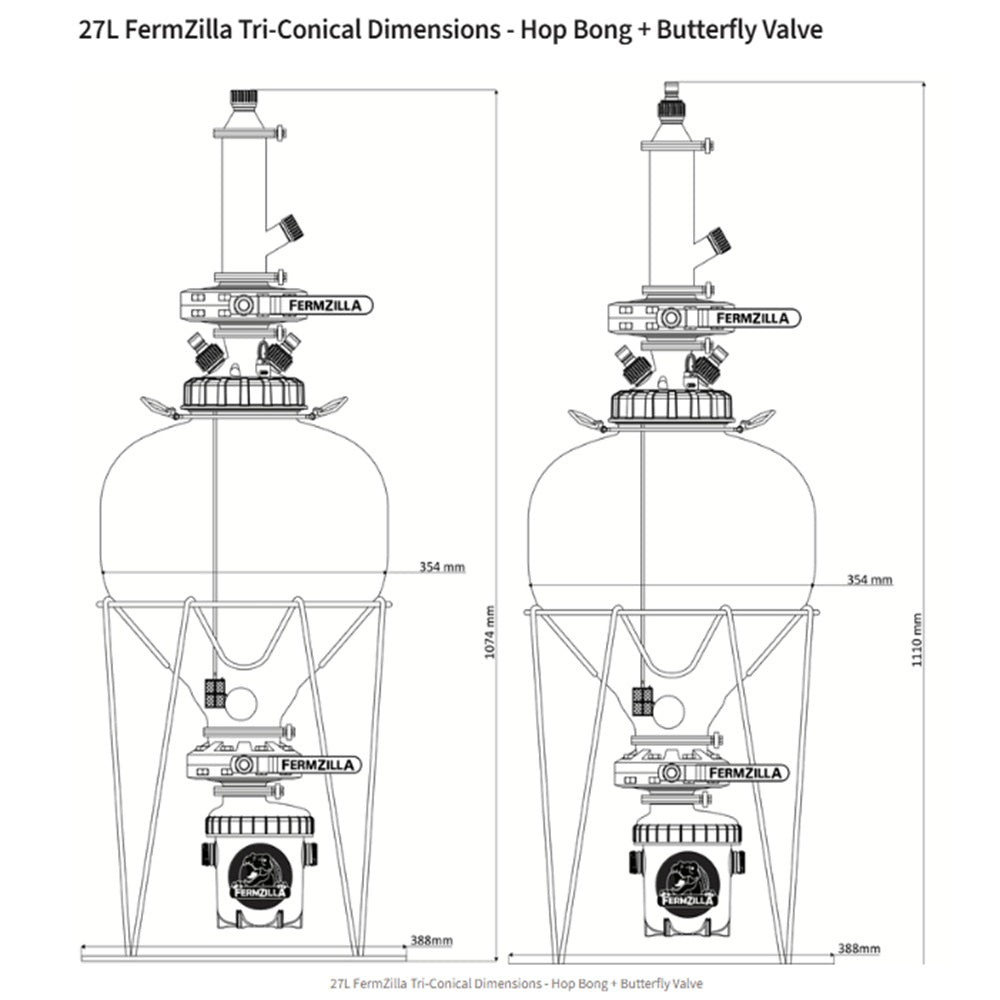 27L FermZilla Tri-Conical Dimensions - Hop Bong + Butterfly Valve

FERMZILLA

354 mm

1074 mm

FERMZILLA

FERMZILLA

388mm

FERMZILLA

354 mm

1110 mm

FERMZILLA

FERMZILLA

388mm

27L FermZilla Tri-Conical Dimensions - Hop Bong + Butterfly Valve