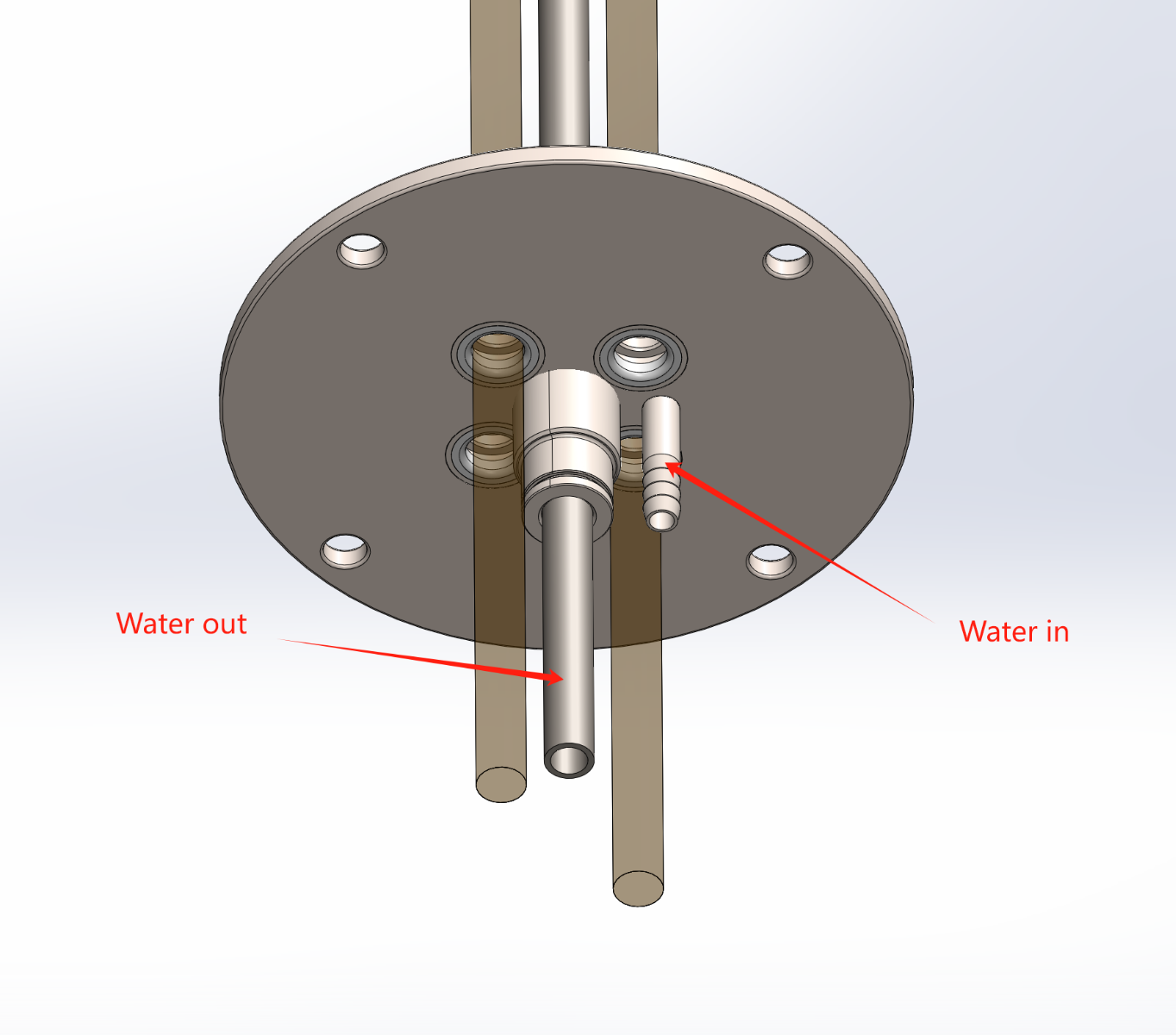 Water out

Water in