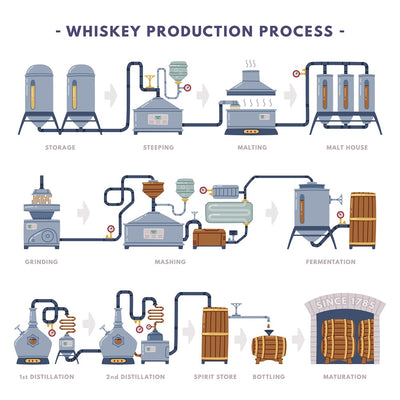 - WHISKEY PRODUCTION PROCESS -

STORAGE

STEEPING

MALTING

MALT HOUSE

GRINDING

MASHING

FERMENTATION

SINCE 1785

1st DISTILLATION

2nd DISTILLATION

SPIRIT STORE

BOTTLING

MATURATION