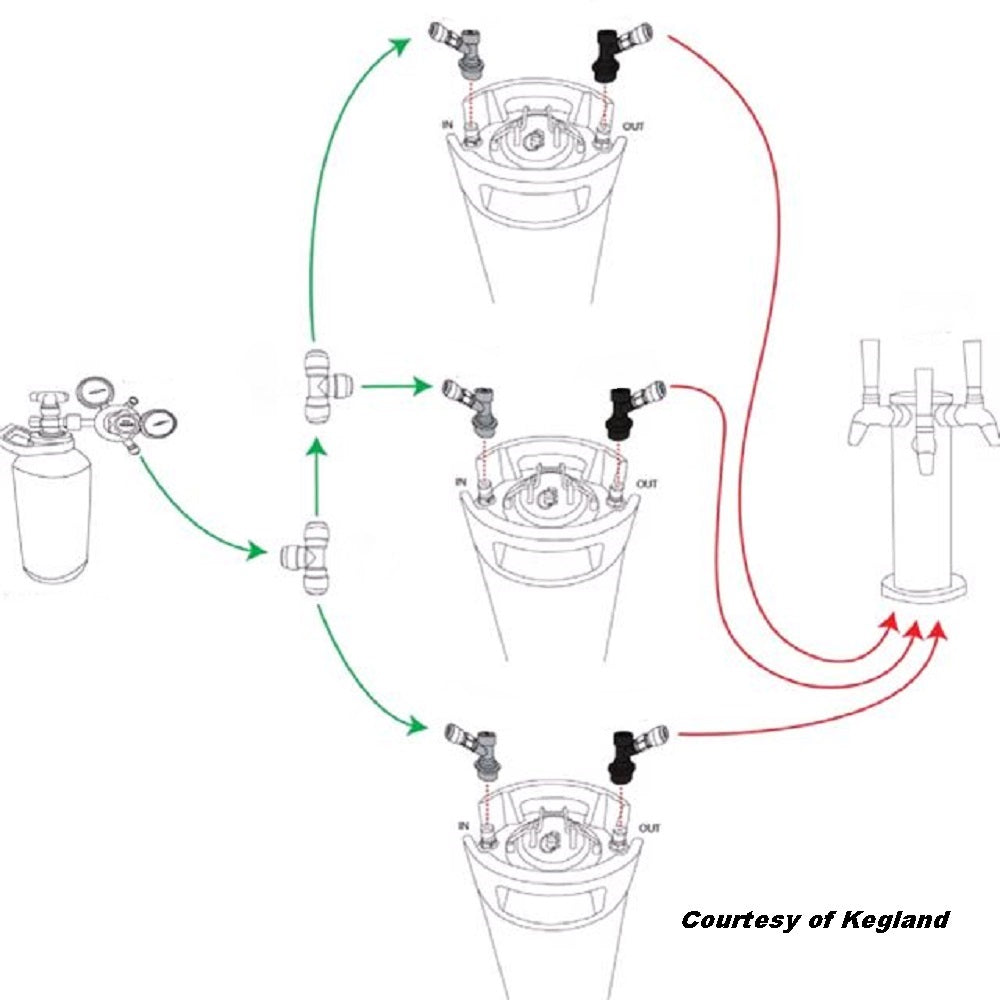 IN
OUT
IN
OUT
IN
OUT
Courtesy of Kegland