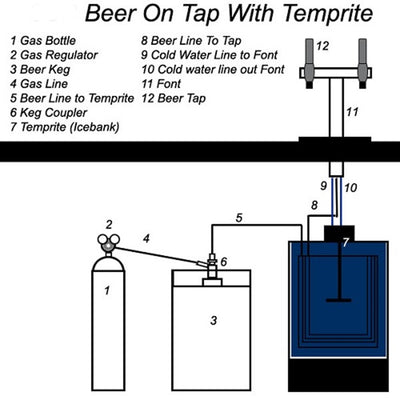 Beer On Tap With Temprite

1 Gas Bottle
2 Gas Regulator
3 Beer Keg
4 Gas Line
5 Beer Line to Temprite
6 Keg Coupler
7 Temprite (Icebank)

8 Beer Line To Tap
9 Cold Water Line to Font
10 Cold water line out Font
11 Font
12 Beer Tap

12
11
9
10
8
5
2
4
6
7
1
3