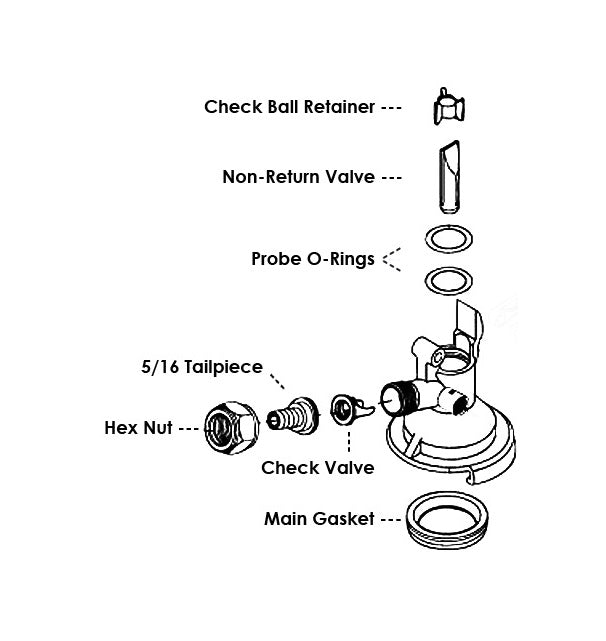 Check Ball Retainer ---

Non-Return Valve ---

Probe O-Rings

5/16 Tailpiece

Hex Nut ---

Check Valve

Main Gasket ---