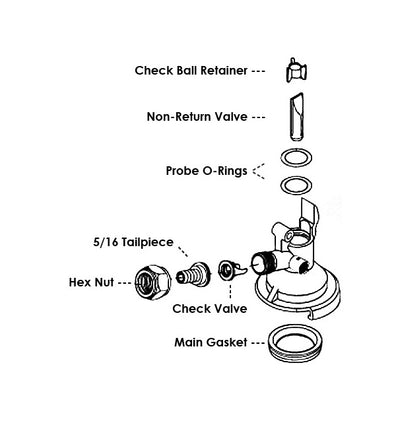 Check Ball Retainer ---

Non-Return Valve ---

Probe O-Rings

5/16 Tailpiece

Hex Nut ---

Check Valve

Main Gasket ---